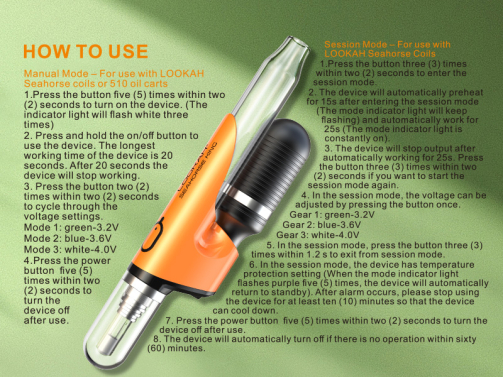 HOW TO USE

Manual Mode – For use with LOOKAH Seahorse coils or 510 oil carts

1.Press the button five (5) times within two (2) seconds to turn on the device. (The indicator light will flash white three times)

2. Press and hold the on/off button to use the device. The longest working time of the device is 20 seconds. After 20 seconds the device will stop working.

3. Press the button two (2) times within two (2) seconds to cycle through the voltage settings.

Mode 1: green-3.2V
Mode 2: blue-3.6V
Mode 3: white-4.0V

4.Press the power button five (5) times within two (2) seconds to turn the device off after use.

LOOKAH
SEAHORSE KING

Session Mode – For use with LOOKAH Seahorse Coils

1.Press the button three (3) times within two (2) seconds to enter the session mode.

2. The device will automatically preheat for 15s after entering the session mode (The mode indicator light will keep flashing) and automatically work for 25s (The mode indicator light is constantly on).

3. The device will stop output after automatically working for 25s. Press the button three (3) times within two (2) seconds if you want to start the session mode again.

4. In the session mode, the voltage can be adjusted by pressing the button once.

Gear 1: green-3.2V
Gear 2: blue-3.6V
Gear 3: white-4.0V

5. In the session mode, press the button three (3) times within 1.2 s to exit from session mode.

6. In the session mode, the device has temperature protection setting (When the mode indicator light flashes purple five (5) times, the device will automatically return to standby). After alarm occurs, please stop using the device for at least ten (10) minutes so that the device can cool down.

7. Press the power button five (5) times within two (2) seconds to turn the device off after use.

8. The device will automatically turn off if there is no operation within sixty (60) minutes.