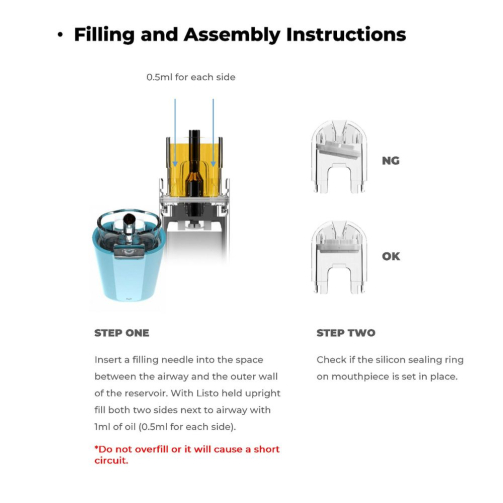 • Filling and Assembly Instructions

0.5ml for each side

NG

OK

STEP ONE

Insert a filling needle into the space between the airway and the outer wall of the reservoir. With Listo held upright fill both two sides next to airway with 1ml of oil (0.5ml for each side).

*Do not overfill or it will cause a short circuit.

STEP TWO

Check if the silicon sealing ring on mouthpiece is set in place.